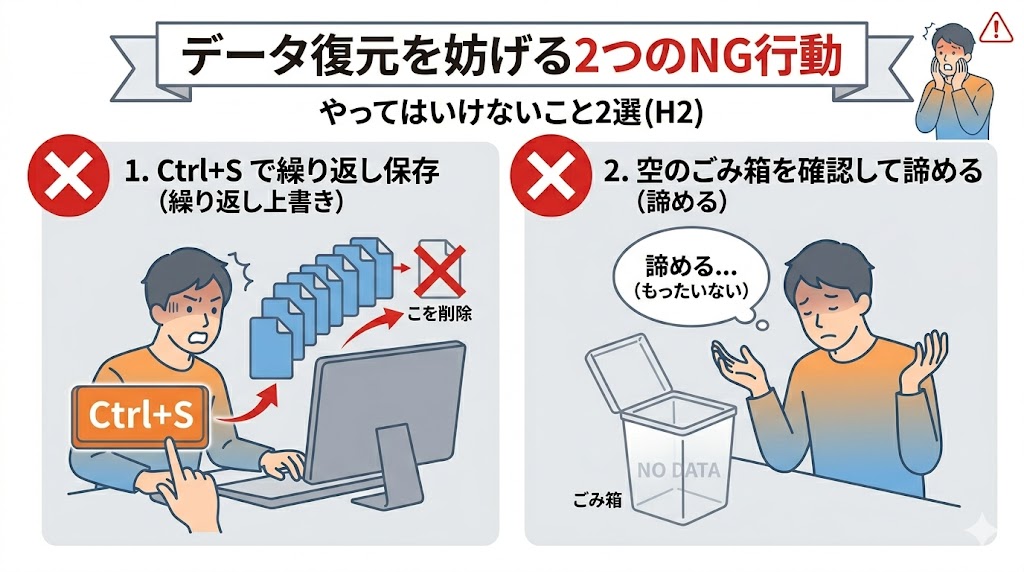 データ復元を妨げる2つのNG行動

やってはいけないこと2選(H2)

1. Ctrl+S で繰り返し保存
(繰り返し上書き)

こを削除

Ctrl+S

2. 空のごみ箱を確認して諦める
(諦める)

諦める...
(もったいない)

NO DATA

ごみ箱